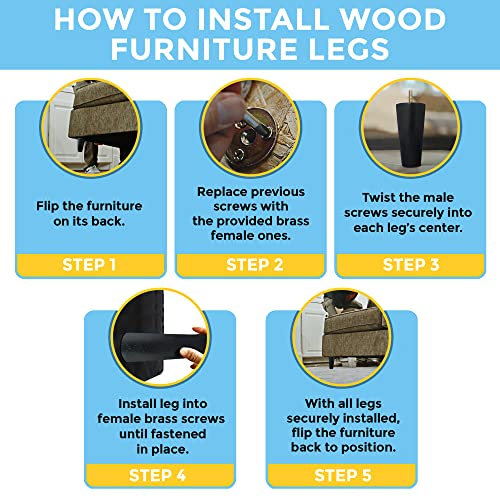 HOW TO INSTALL WOOD FURNITURE LEGS

Flip the furniture on its back.

STEP 1

Replace previous screws with the provided brass female ones.

STEP 2

Twist the male screws securely into each leg's center.

STEP 3

Install leg into female brass screws until fastened in place.

STEP 4

With all legs securely installed, flip the furniture back to position.

STEP 5