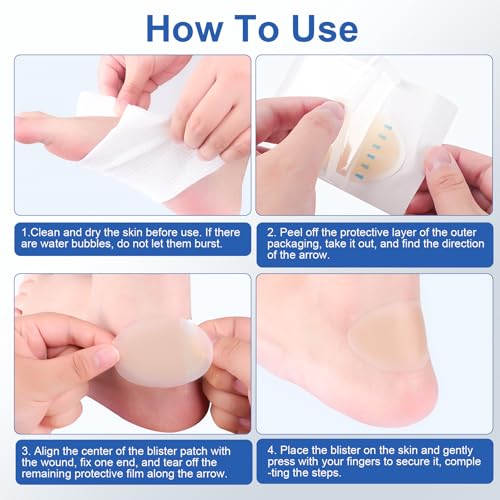 How To Use

1.Clean and dry the skin before use. If there are water bubbles, do not let them burst.

2. Peel off the protective layer of the outer packaging, take it out, and find the direction of the arrow.

3. Align the center of the blister patch with the wound, fix one end, and tear off the remaining protective film along the arrow.

4. Place the blister on the skin and gently press with your fingers to secure it, completing the steps.