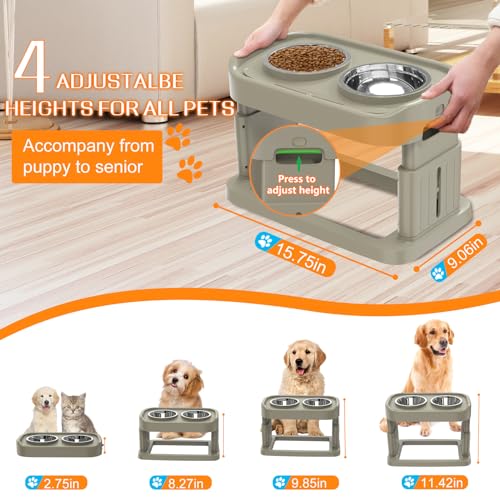 4 ADJUSTALBE HEIGHTS FOR ALL PETS

Accompany from puppy to senior

Press to adjust height

15.75in

9.06in

2.75in

8.27in

9.85in

11.42in