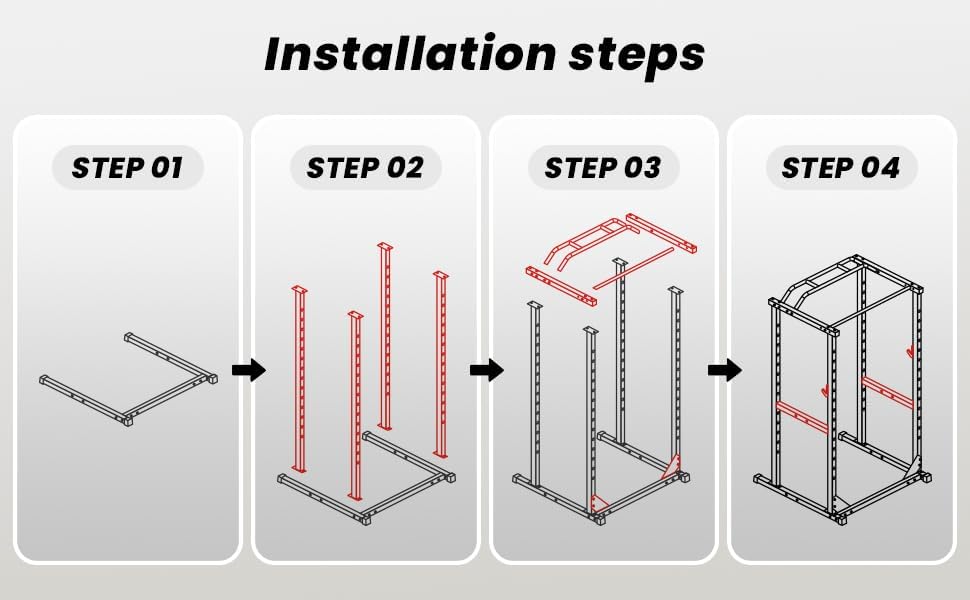 Installation steps

STEP 01

STEP 02

STEP 03

STEP 04