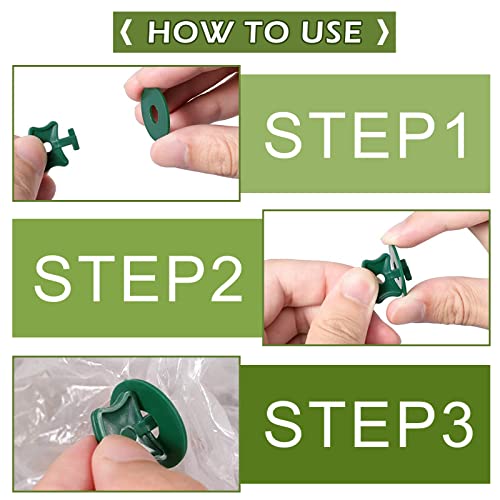 《 HOW TO USE 》

STEP1

STEP2

STEP3