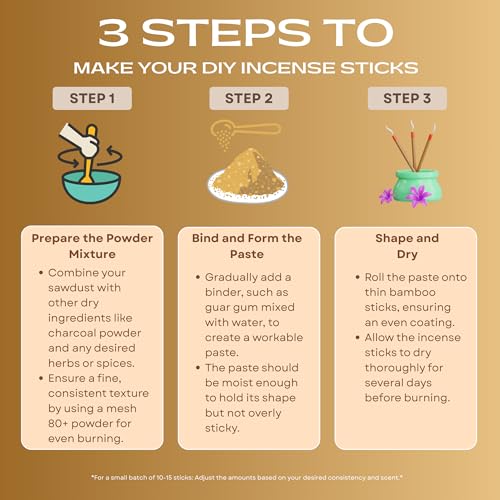 3 STEPS TO
MAKE YOUR DIY INCENSE STICKS

STEP 1

Prepare the Powder Mixture

• Combine your sawdust with other dry ingredients like charcoal powder and any desired herbs or spices.
• Ensure a fine, consistent texture by using a mesh 80+ powder for even burning.

STEP 2

Bind and Form the Paste

• Gradually add a binder, such as guar gum mixed with water, to create a workable paste.
• The paste should be moist enough to hold its shape but not overly sticky.

STEP 3

Shape and Dry

• Roll the paste onto thin bamboo sticks, ensuring an even coating.
• Allow the incense sticks to dry thoroughly for several days before burning.

*For a small batch of 10-15 sticks: Adjust the amounts based on your desired consistency and scent.*