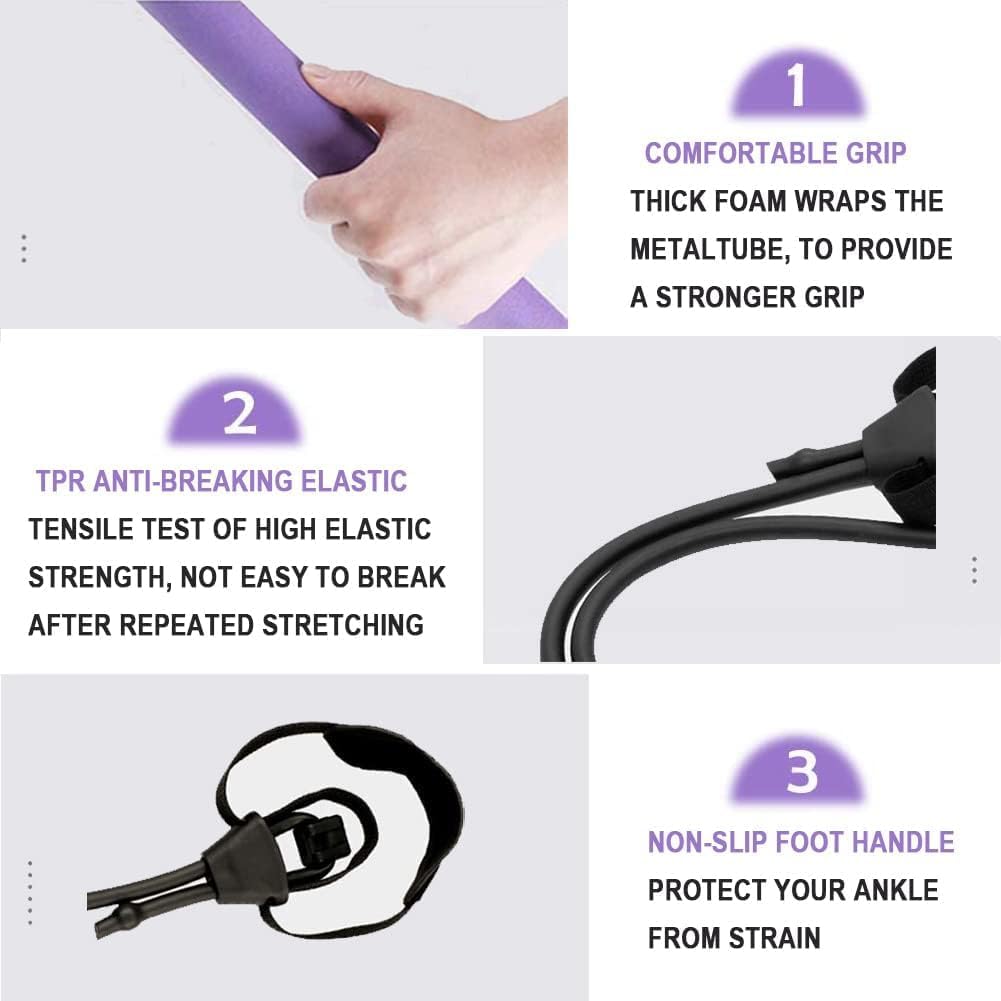 1

COMFORTABLE GRIP

THICK FOAM WRAPS THE METALTUBE, TO PROVIDE A STRONGER GRIP

2

TPR ANTI-BREAKING ELASTIC

TENSILE TEST OF HIGH ELASTIC STRENGTH, NOT EASY TO BREAK AFTER REPEATED STRETCHING

3

NON-SLIP FOOT HANDLE

PROTECT YOUR ANKLE FROM STRAIN