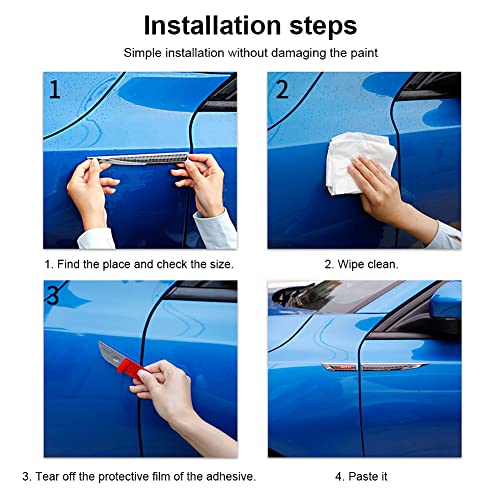 Installation steps

Simple installation without damaging the paint

1

2

1. Find the place and check the size.

2. Wipe clean.

3

3. Tear off the protective film of the adhesive.

4. Paste it