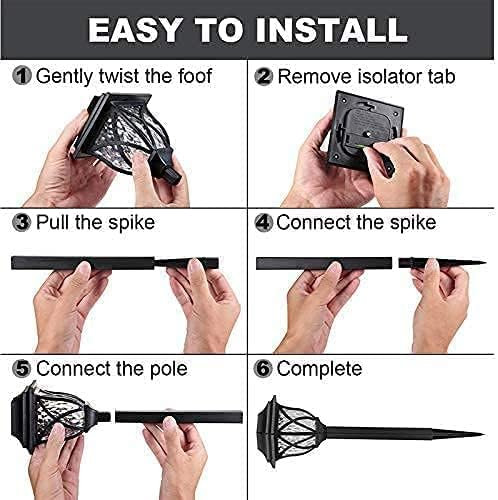 EASY TO INSTALL

1 Gently twist the foof

2 Remove isolator tab

3 Pull the spike

4 Connect the spike

5 Connect the pole

6 Complete