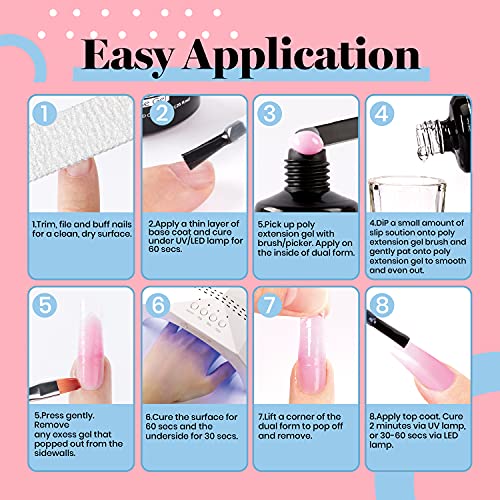 Easy Application

1

1.Trim, file and buff nails for a clean, dry surface.

2

2.Apply a thin layer of base coat and cure under UV/LED lamp for 60 secs.

3

5.Pick up poly extension gel with brush/picker. Apply on the inside of dual form.

4

4.DiP a small amount of slip soution onto poly extension gel brush and gently pat onto poly extension gel to smooth and even out.

5

5.Press gently. Remove any exess gel that popped out from the sidewalls.

6

6.Cure the surface for 60 secs and the underside for 30 secs.

7

7.Lift a corner of the dual form to pop off and remove.

8

8.Apply top coat. Cure 2 minutes via UV lamp, or 30-60 secs via LED lamp.