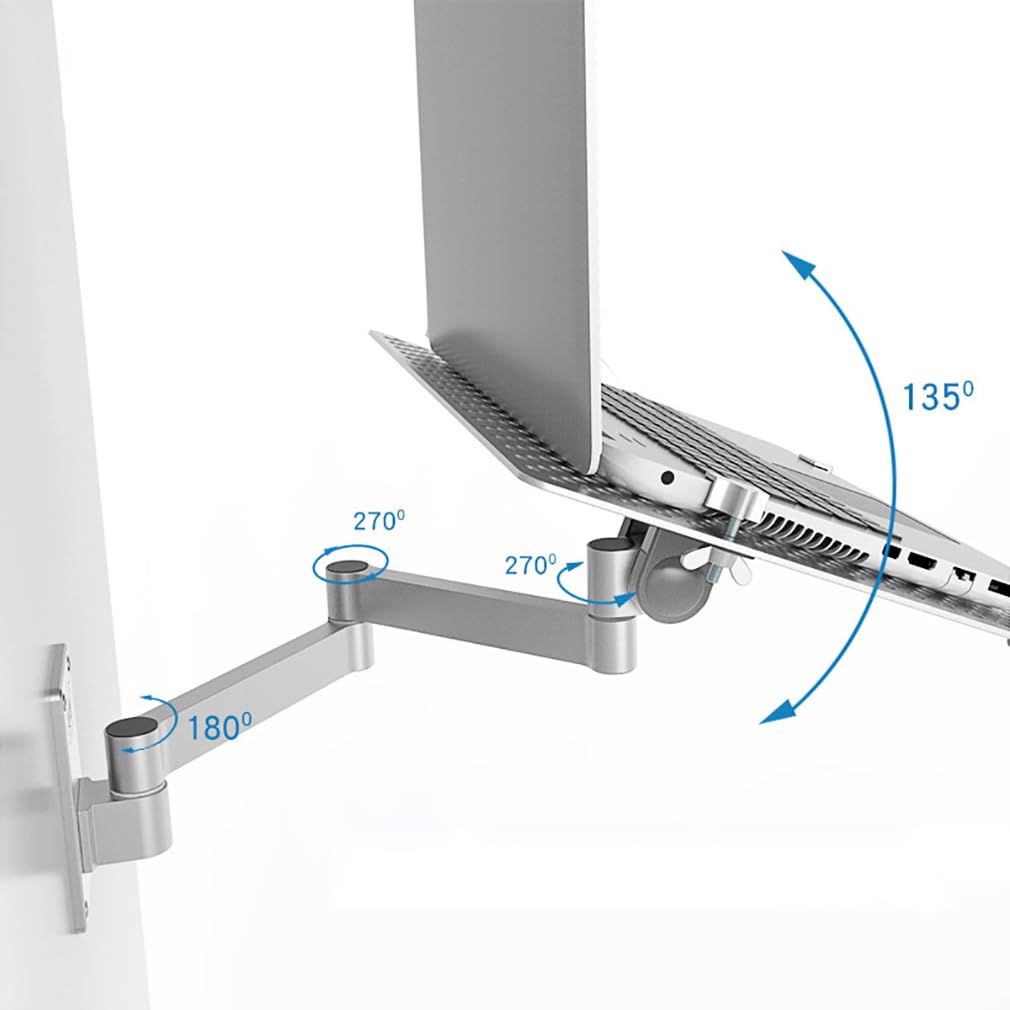 $135^0$

$270^0$

$270^0$

$180^0$