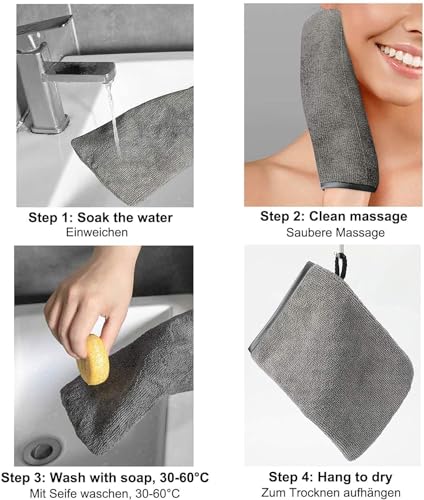 Step 1: Soak the water
Einweichen

Step 2: Clean massage
Saubere Massage

Step 3: Wash with soap, 30-60°C
Mit Seife waschen, 30-60°C

Step 4: Hang to dry
Zum Trocknen aufhängen