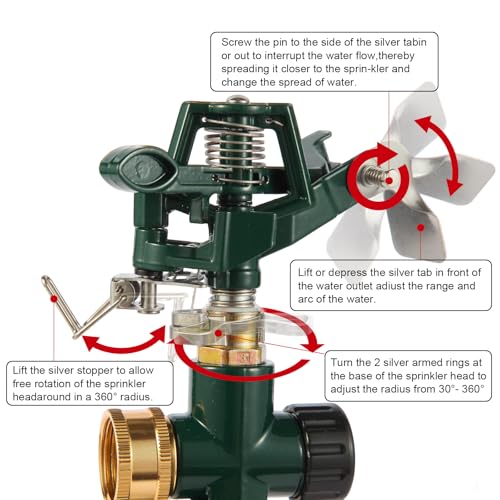 Screw the pin to the side of the silver tabin or out to interrupt the water flow,thereby spreading it closer to the sprin-kler and change the spread of water.

Lift or depress the silver tab in front of the water outlet adiust the range and arc of the water.

Lift the silver stopper to allow free rotation of the sprinkler headaround in a 360° radius.

Turn the 2 silver armed rings at the base of the sprinkler head to adjust the radius from 30°- 360°