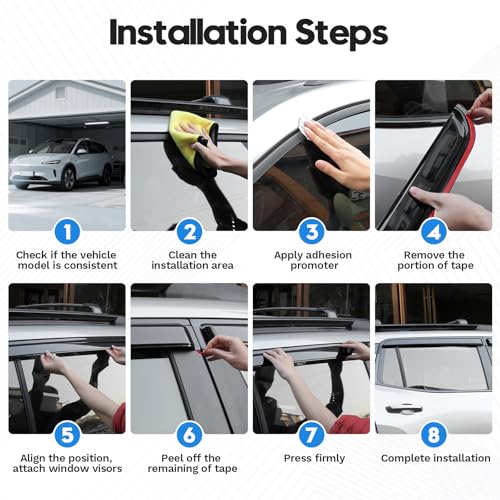 Installation Steps

1
Check if the vehicle model is consistent

2
Clean the installation area

3
Apply adhesion promoter

4
Remove the portion of tape

5
Align the position, attach window visors

6
Peel off the remaining of tape

7
Press firmly

8
Complete installation