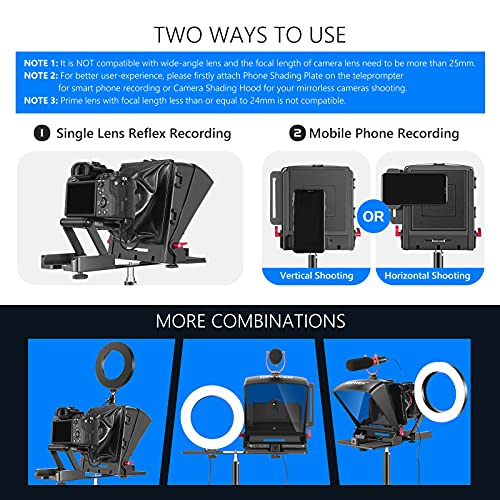 TWO WAYS TO USE

NOTE 1: It is NOT compatible with wide-angle lens and the focal length of camera lens need to be more than 25mm.
NOTE 2: For better user-experience, please firstly attach Phone Shading Plate on the teleprompter for smart phone recording or Camera Shading Hood for your mirrorless cameras shooting.
NOTE 3: Prime lens with focal length less than or equal to 24mm is not compatible.

1 Single Lens Reflex Recording

2 Mobile Phone Recording

OR

Vertical Shooting

Horizontal Shooting

MORE COMBINATIONS