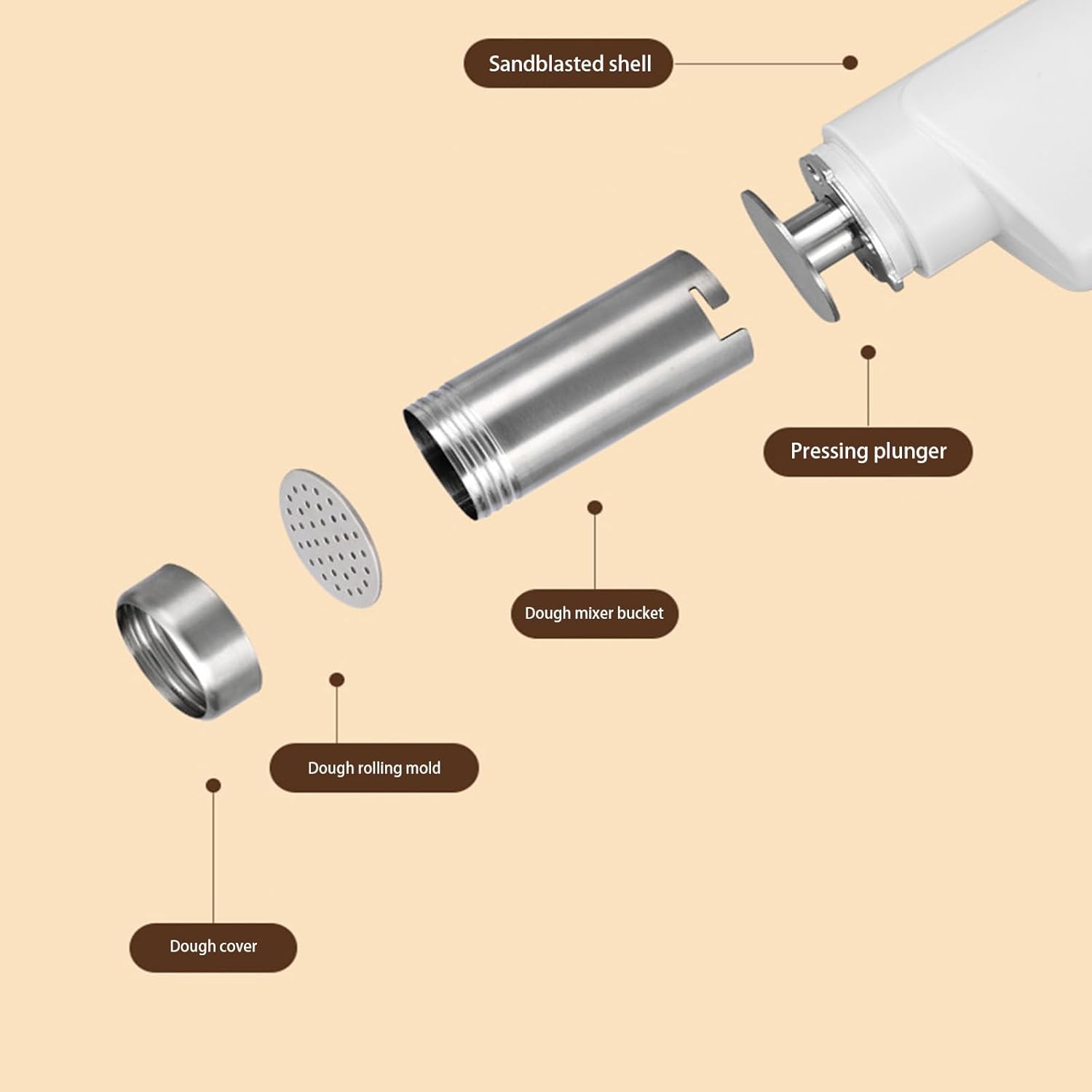 Sandblasted shell

Pressing plunger

Dough mixer bucket

Dough rolling mold

Dough cover