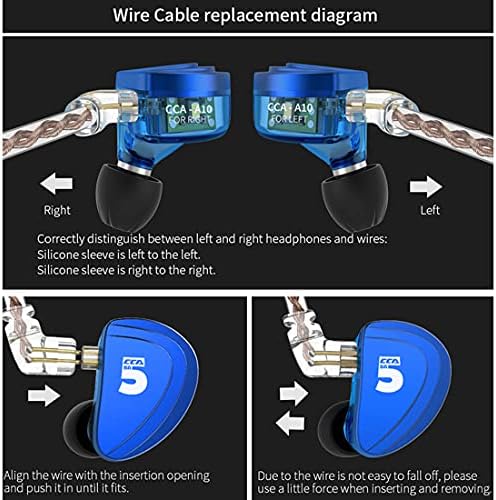 Wire Cable replacement diagram

CCA - A10
FOR RIGHT

CCA - A10
FOR LEFT

Right

Left

Correctly distinguish between left and right headphones and wires:
Silicone sleeve is left to the left.
Silicone sleeve is right to the right.

CCA
BA
5

CCA
BA
5

Align the wire with the insertion opening and push it in until it fits.

Due to the wire is not easy to fall off, please use a little force when inserting and removing.