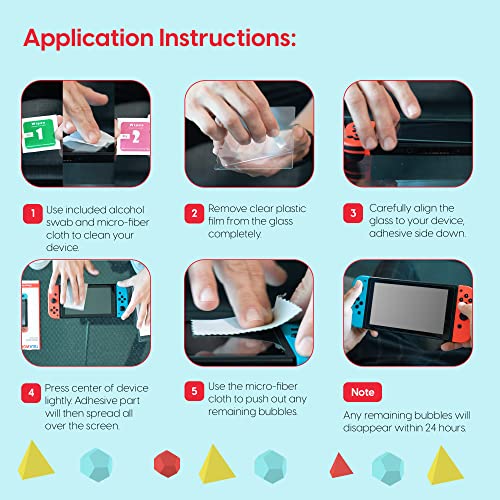 Application Instructions:

Wipes 1

Wipes 2

1 Use included alcohol swab and micro-fiber cloth to clean your device.

2 Remove clear plastic film from the glass completely.

3 Carefully align the glass to your device, adhesive side down.

4 Press center of device lightly. Adhesive part will then spread all over the screen.

5 Use the micro-fiber cloth to push out any remaining bubbles.

Note

Any remaining bubbles will disappear within 24 hours.