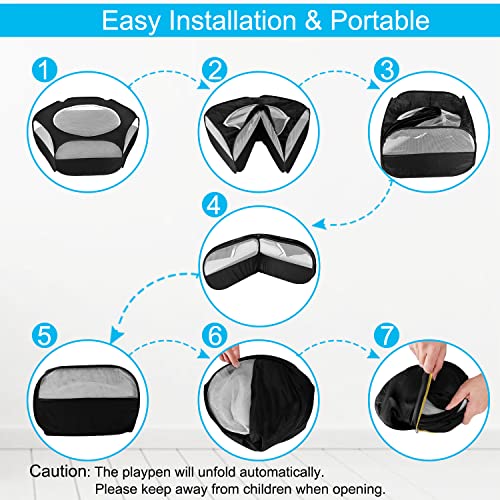 Easy Installation & Portable

1

2

3

4

5

6

7

Caution: The playpen will unfold automatically. Please keep away from children when opening.