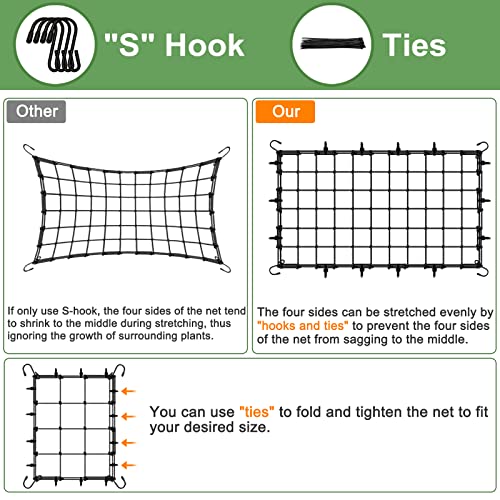 "S" Hook

Ties

Other

If only use S-hook, the four sides of the net tend to shrink to the middle during stretching, thus ignoring the growth of surrounding plants.

Our

The four sides can be stretched evenly by "hooks and ties" to prevent the four sides of the net from sagging to the middle.

You can use "ties" to fold and tighten the net to fit your desired size.