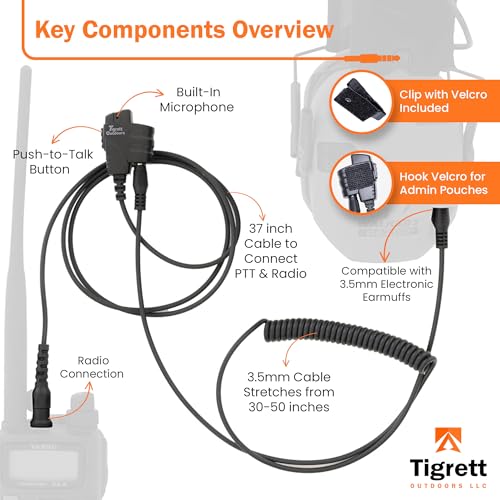 Key Components Overview

Built-In Microphone

Tigrett Outdoors

Push-to-Talk Button

Clip with Velcro Included

Hook Velcro for Admin Pouches

37 inch Cable to Connect PTT & Radio

Compatible with 3.5mm Electronic Earmuffs

Radio Connection

3.5mm Cable Stretches from 30-50 inches

Tigrett
OUTDOORS LLC