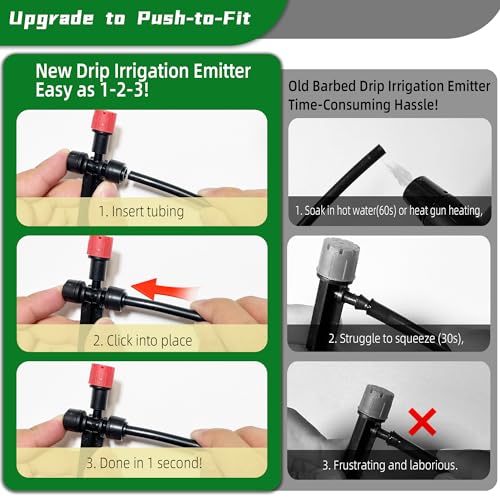 Upgrade to Push-to-Fit

New Drip Irrigation Emitter Easy as 1-2-3!

1. Insert tubing

2. Click into place

3. Done in 1 second!

Old Barbed Drip Irrigation Emitter Time-Consuming Hassle!

1. Soak in hot water(60s) or heat gun heating,

2. Struggle to squeeze (30s),

3. Frustrating and laborious.