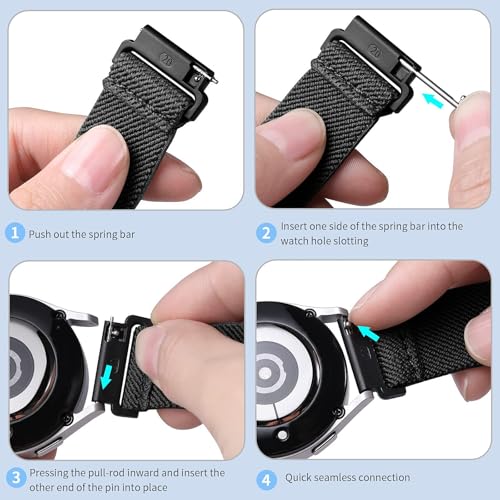 20

20

1 Push out the spring bar

2 Insert one side of the spring bar into the watch hole slotting

3 Pressing the pull-rod inward and insert the other end of the pin into place

4 Quick seamless connection