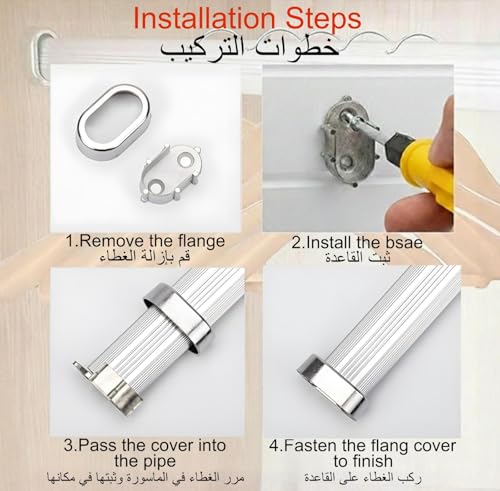 Installation Steps
خطوات التركيب

1.Remove the flange
قم بإزالة الغطاء

2.Install the bsae
ثبت القاعدة

3.Pass the cover into the pipe
مرر الغطاء في الماسورة وثبتها في مكانها

4.Fasten the flang cover to finish
ركب الغطاء على القاعدة