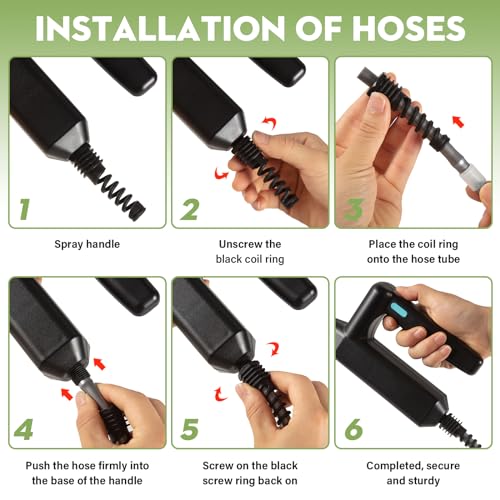 INSTALLATION OF HOSES

1

Spray handle

2

Unscrew the black coil ring

3

Place the coil ring onto the hose tube

4

Push the hose firmly into the base of the handle

5

Screw on the black screw ring back on

6

Completed, secure and sturdy