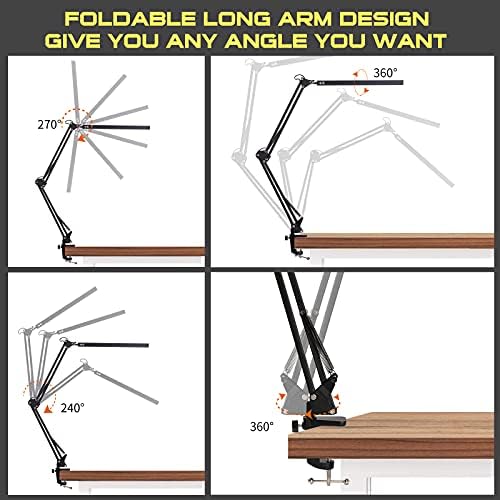 FOLDABLE LONG ARM DESIGN
GIVE YOU ANY ANGLE YOU WANT

270°

360°

240°

360°