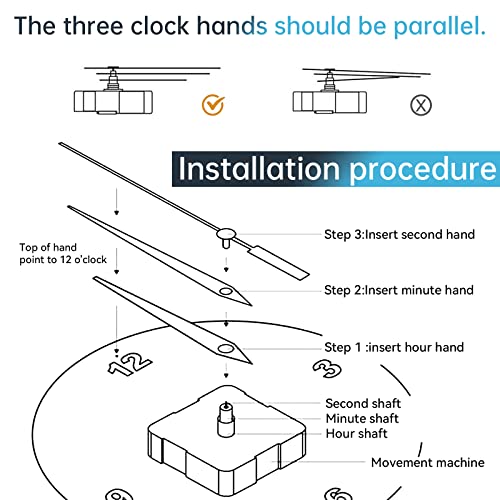 The three clock hands should be parallel.

Installation procedure

Top of hand point to 12 o'clock

Step 3:Insert second hand

Step 2:Insert minute hand

Step 1 :insert hour hand

12

3

Second shaft
Minute shaft
Hour shaft

Movement machine

9

6