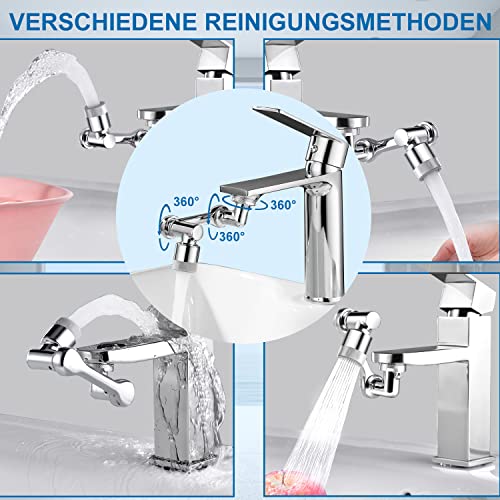 VERSCHIEDENE REINIGUNGSMETHODEN

360°

360°

360°