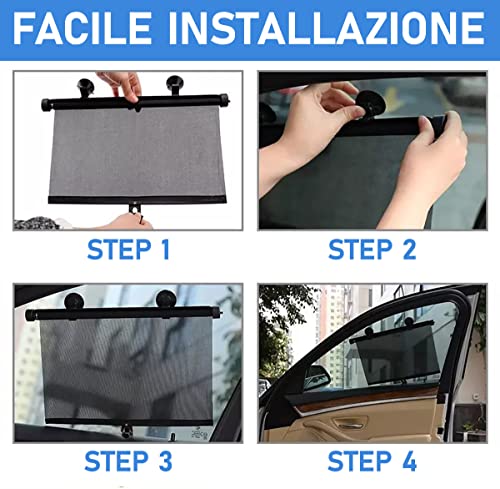 FACILE INSTALLAZIONE

STEP 1

STEP 2

STEP 3

STEP 4