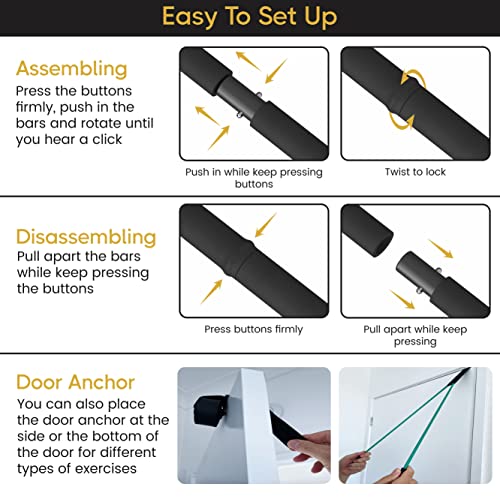 Easy To Set Up

Assembling
Press the buttons firmly, push in the bars and rotate until you hear a click

Push in while keep pressing buttons

Twist to lock

Disassembling
Pull apart the bars while keep pressing the buttons

Press buttons firmly

Pull apart while keep pressing

Door Anchor
You can also place the door anchor at the side or the bottom of the door for different types of exercises