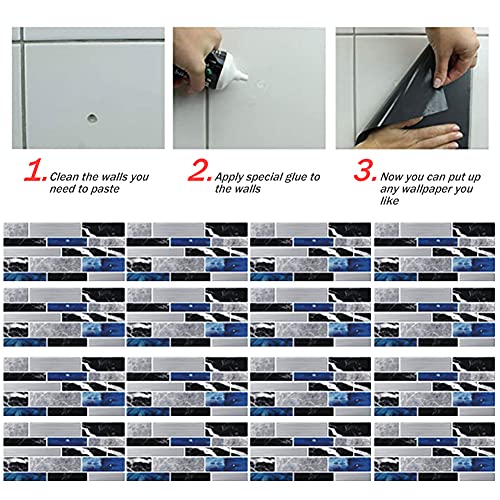 1. Clean the walls you need to paste

2. Apply special glue to the walls

3. Now you can put up any wallpaper you like