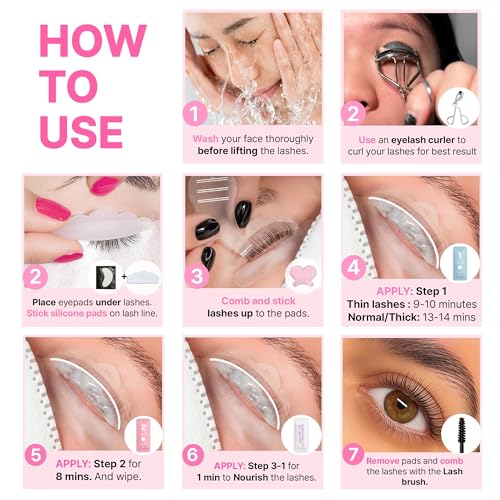 HOW TO USE

1
Wash your face thoroughly before lifting the lashes.

2
Use an eyelash curler to curl your lashes for best result

2
Place eyepads under lashes. Stick silicone pads on lash line.

3
Comb and stick lashes up to the pads.

4
APPLY: Step 1
Thin lashes : 9-10 minutes
Normal/Thick: 13-14 mins

5
APPLY: Step 2 for 8 mins. And wipe.

6
APPLY: Step 3-1 for 1 min to Nourish the lashes.

7
Remove pads and comb the lashes with the Lash brush.