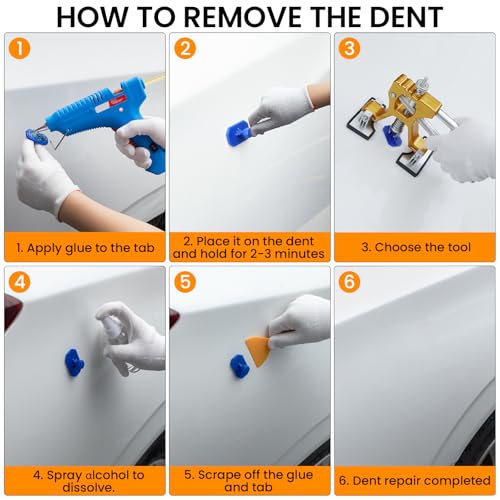 HOW TO REMOVE THE DENT

1

1. Apply glue to the tab

2

2. Place it on the dent and hold for 2-3 minutes

3

3. Choose the tool

4

4. Spray alcohol to dissolve.

5

5. Scrape off the glue and tab

6

6. Dent repair completed