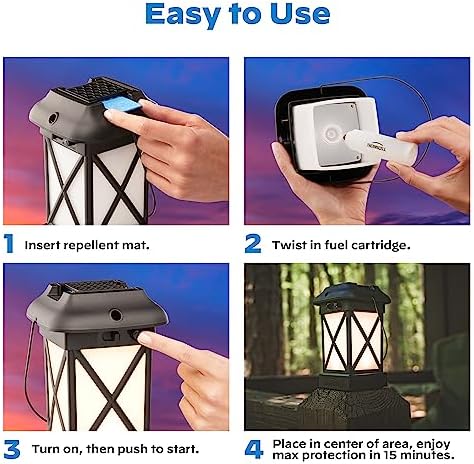 Easy to Use

1 Insert repellent mat.

2 Twist in fuel cartridge.

3 Turn on, then push to start.

4 Place in center of area, enjoy max protection in 15 minutes.