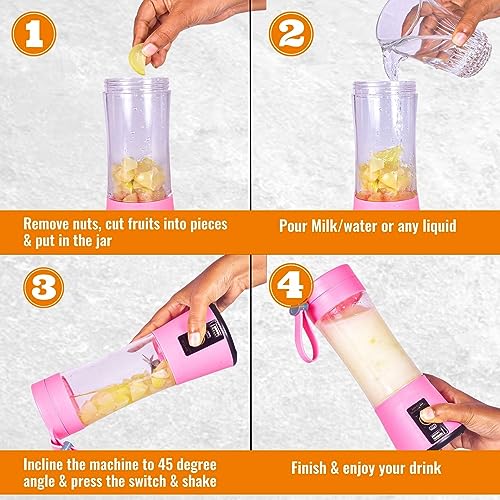 1

Remove nuts, cut fruits into pieces & put in the jar

2

Pour Milk/water or any liquid

3

Incline the machine to 45 degree angle & press the switch & shake

4

Finish & enjoy your drink