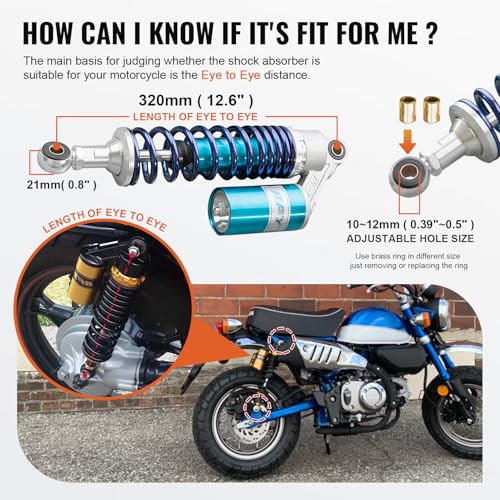 HOW CAN I KNOW IF IT'S FIT FOR ME ?

The main basis for judging whether the shock absorber is suitable for your motorcycle is the Eye to Eye distance.

320mm ( 12.6" )

LENGTH OF EYE TO EYE

21mm( 0.8" )

10~12mm ( 0.39"~0.5" )

ADJUSTABLE HOLE SIZE

Use brass ring in different size just removing or replacing the ring

LENGTH OF EYE TO EYE