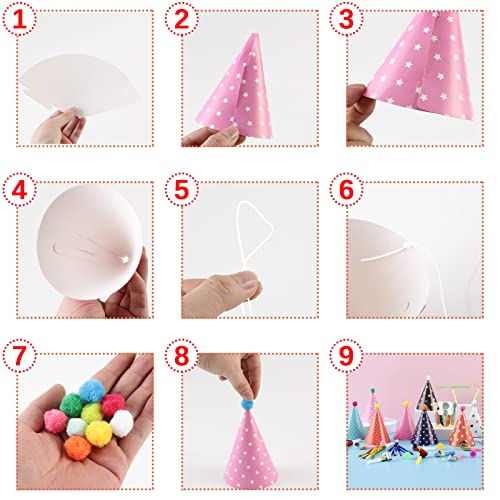 1
2
3
4
5
6
7
8
9