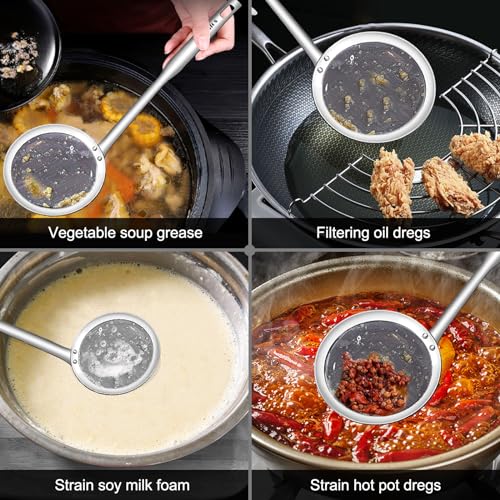 Vegetable soup grease

Filtering oil dregs

Strain soy milk foam

Strain hot pot dregs