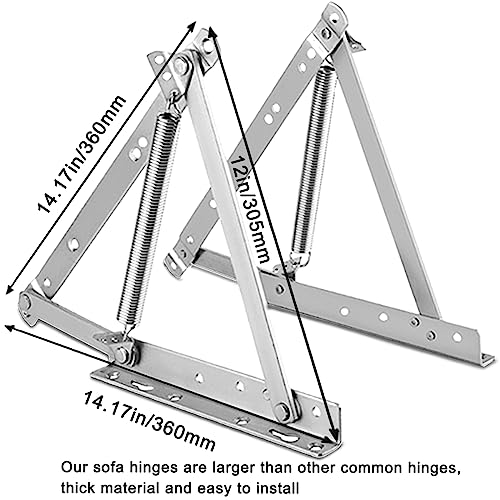 14.17in/360mm

12in/305mm

14.17in/360mm

Our sofa hinges are larger than other common hinges, thick material and easy to install