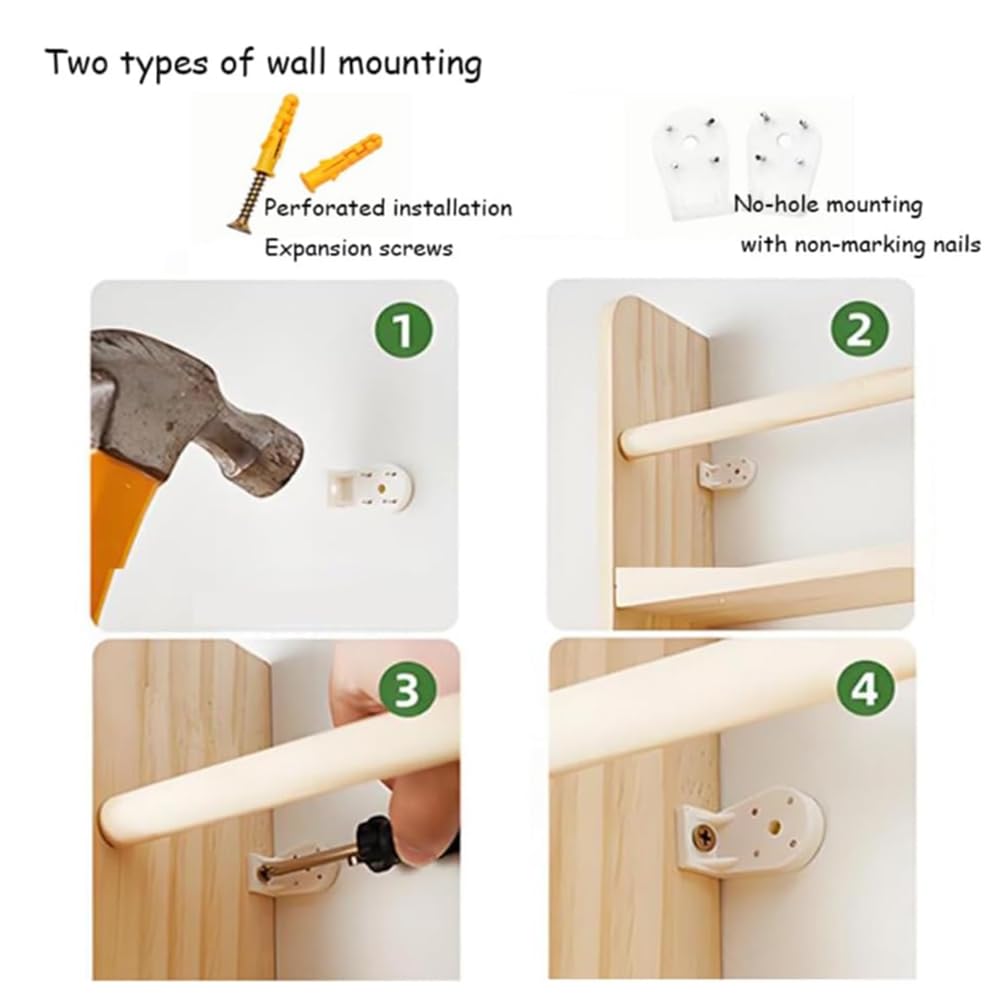 Two types of wall mounting

Perforated installation
Expansion screws

No-hole mounting
with non-marking nails

1

2

3

4