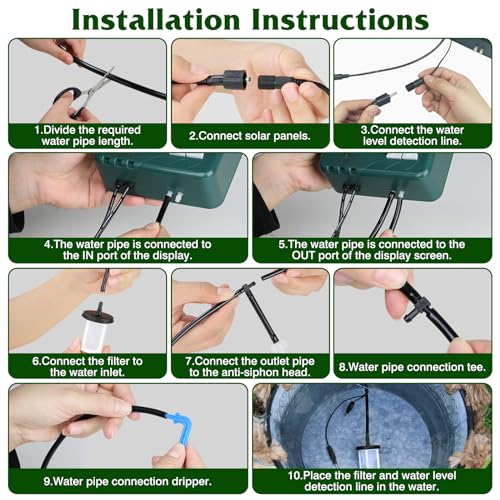 Installation Instructions

1.Divide the required water pipe length.

2.Connect solar panels.

3.Connect the water level detection line.

4.The water pipe is connected to the IN port of the display.

5.The water pipe is connected to the OUT port of the display screen.

6.Connect the filter to the water inlet.

7.Connect the outlet pipe to the anti-siphon head.

8.Water pipe connection tee.

9.Water pipe connection dripper.

10.Place the filter and water level detection line in the water.