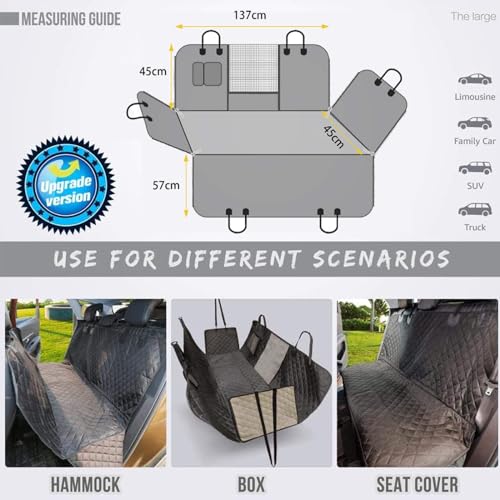 MEASURING GUIDE

The large

137cm

45cm

45cm

57cm

Upgrade version

Limousine

Family Car

SUV

Truck

USE FOR DIFFERENT SCENARIOS

HAMMOCK

BOX

SEAT COVER