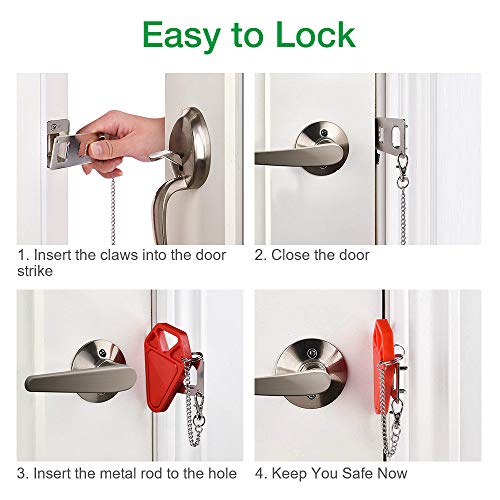 Easy to Lock

1. Insert the claws into the door strike

2. Close the door

3. Insert the metal rod to the hole

4. Keep You Safe Now