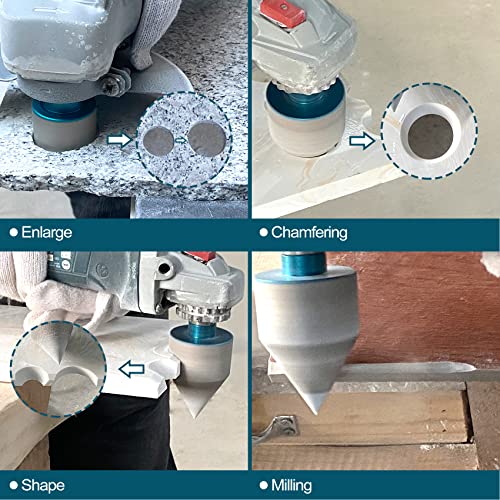 ● Enlarge

● Chamfering

● Shape

● Milling