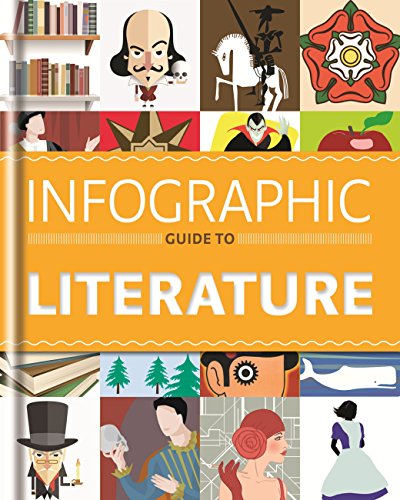 INFOGRAPHIC
GUIDE TO
LITERATURE