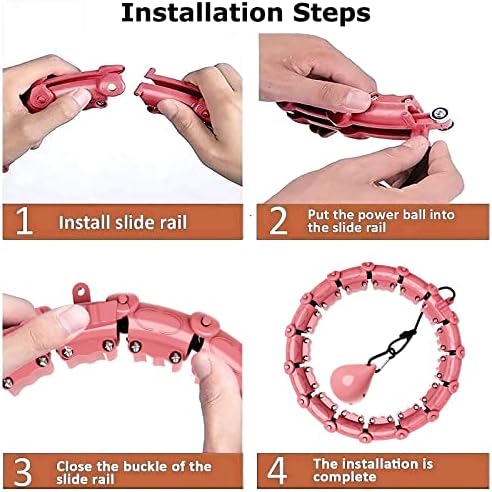 Installation Steps

1 Install slide rail

2 Put the power ball into the slide rail

3 Close the buckle of the slide rail

4 The installation is complete