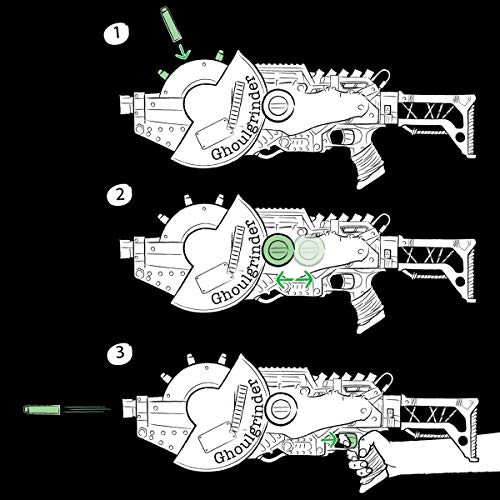 1

Ghoulgrinder

2

Ghoulgrinder

3

Ghoulgrinder