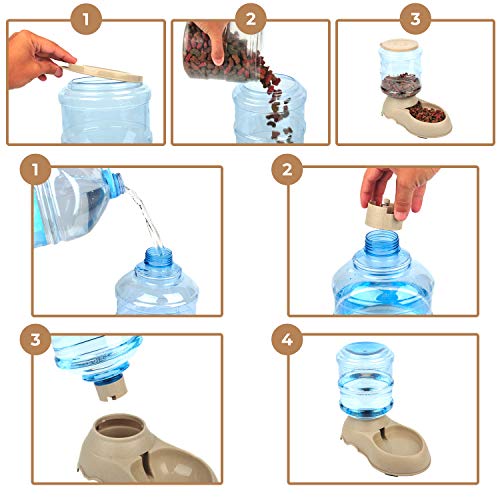 1

2

3

1

2

3

4