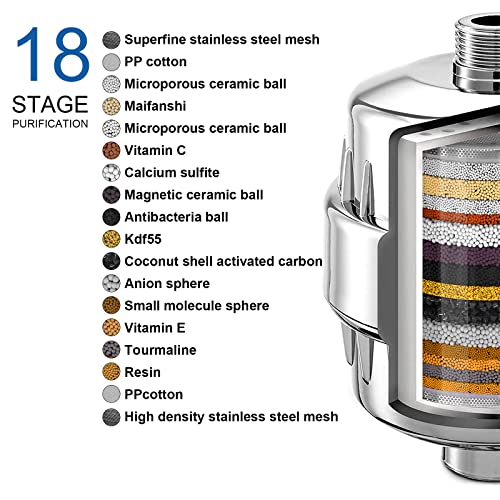 18
STAGE
PURIFICATION

Superfine stainless steel mesh
PP cotton
Microporous ceramic ball
Maifanshi
Microporous ceramic ball
Vitamin C
Calcium sulfite
Magnetic ceramic ball
Antibacteria ball
Kdf55
Coconut shell activated carbon
Anion sphere
Small molecule sphere
Vitamin E
Tourmaline
Resin
PPcotton
High density stainless steel mesh