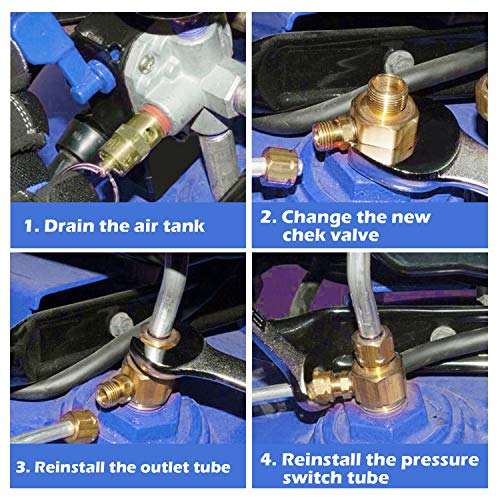 1. Drain the air tank

2. Change the new chek valve

3. Reinstall the outlet tube

4. Reinstall the pressure switch tube